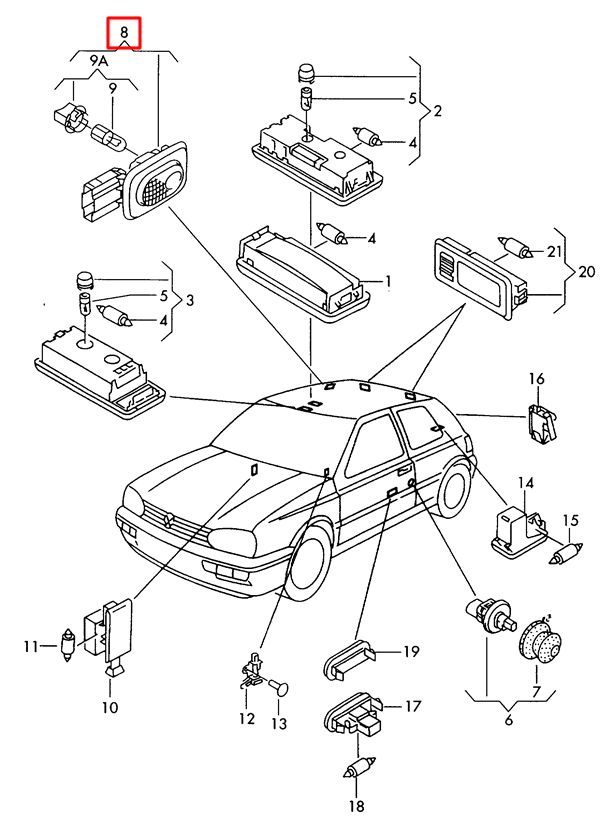 8
9A
9
5
2
4
4
1
21
20
5
3
4
16
14
15
11
10
12
13
19
17
18
7
6