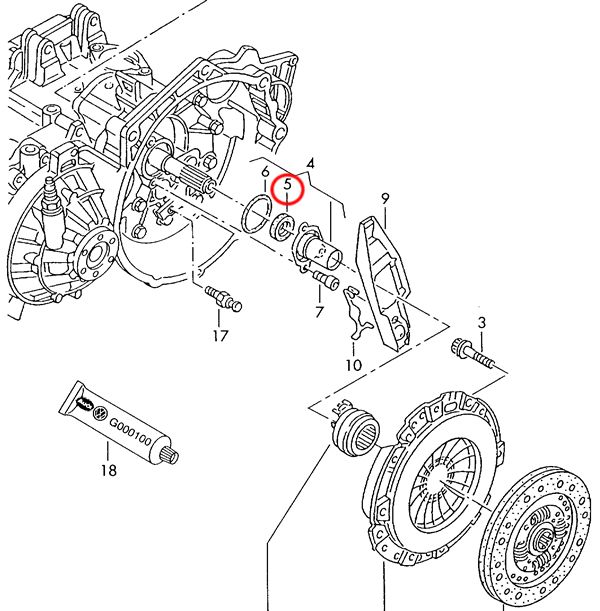 4
6
5
9
7
17
10
3
G000100
18